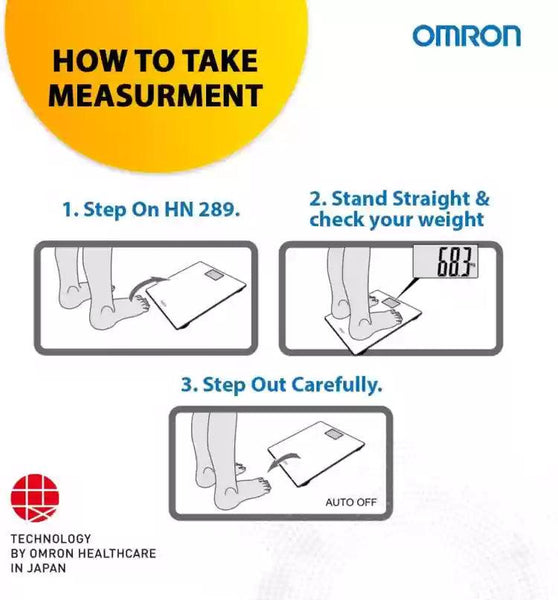 HOW TO TAKE MEASURMENT

OMRON

1. Step On HN 289.

2. Stand Straight & check your weight

68.3 kg

3. Step Out Carefully.

AUTO OFF

TECHNOLOGY BY OMRON HEALTHCARE IN JAPAN