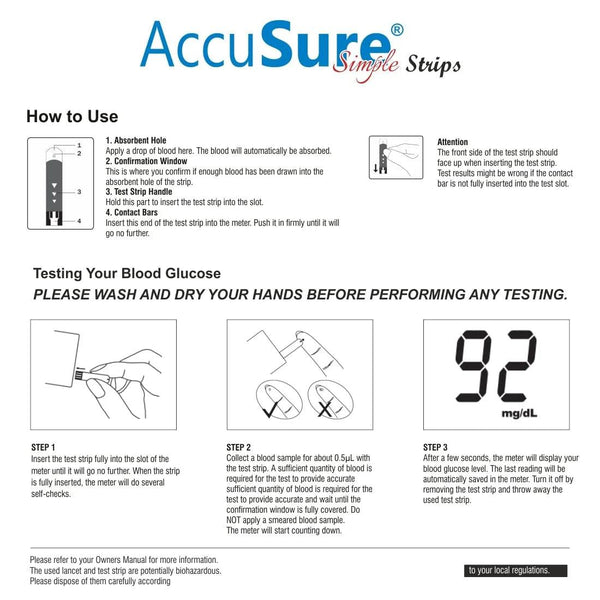 AccuSure® Simple Strips

How to Use

1
2
3
4

1. Absorbent Hole
Apply a drop of blood here. The blood will automatically be absorbed.
2. Confirmation Window
This is where you confirm if enough blood has been drawn into the absorbent hole of the strip.
3. Test Strip Handle
Hold this part to insert the test strip into the slot.
4. Contact Bars
Insert this end of the test strip into the meter. Push it in firmly until it will go no further.

Attention
The front side of the test strip should face up when inserting the test strip. Test results might be wrong if the contact bar is not fully inserted into the test slot.

Testing Your Blood Glucose
PLEASE WASH AND DRY YOUR HANDS BEFORE PERFORMING ANY TESTING.

92
mg/dL

STEP 1
Insert the test strip fully into the slot of the meter until it will go no further. When the strip is fully inserted, the meter will do several self-checks.

STEP 2
Collect a blood sample for about 0.5μL with the test strip. A sufficient quantity of blood is required for the test to provide accurate sufficient quantity of blood is required for the test to provide accurate and wait until the confirmation window is fully covered. Do NOT apply a smeared blood sample.
The meter will start counting down.

STEP 3
After a few seconds, the meter will display your blood glucose level. The last reading will be automatically saved in the meter. Turn it off by removing the test strip and throw away the used test strip.

Please refer to your Owners Manual for more information.
The used lancet and test strip are potentially biohazardous.
Please dispose of them carefully according

to your local regulations.